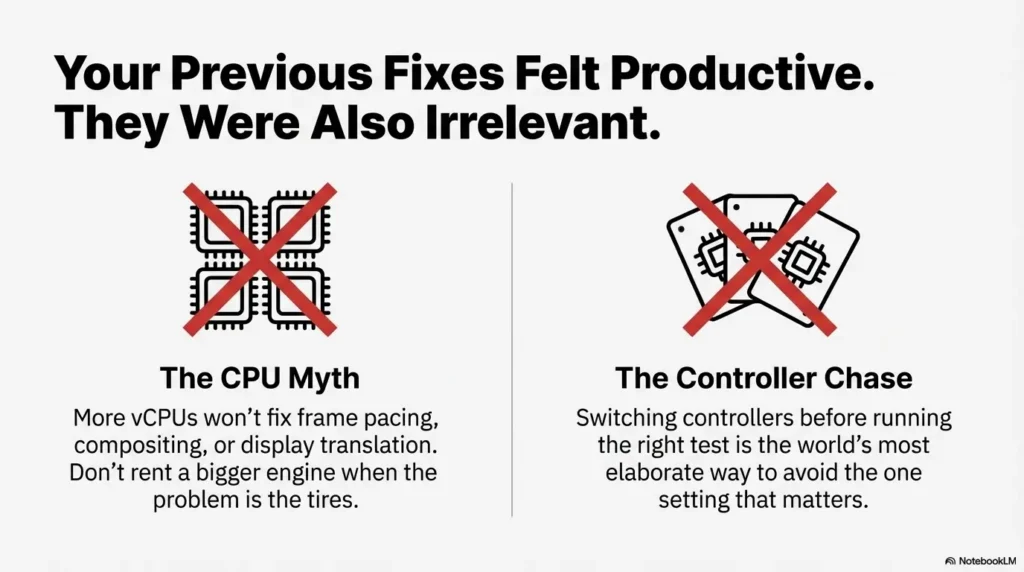 Your Previous Fixes Felt Productive. They Were Also Irrelevant.

The CPU Myth

More vCPUs won't fix frame pacing, compositing, or display translation. Don't rent a bigger engine when the problem is the tires.

The Controller Chase

Switching controllers before running the right test is the world's most elaborate way to avoid the one setting that matters.

NotebookLM